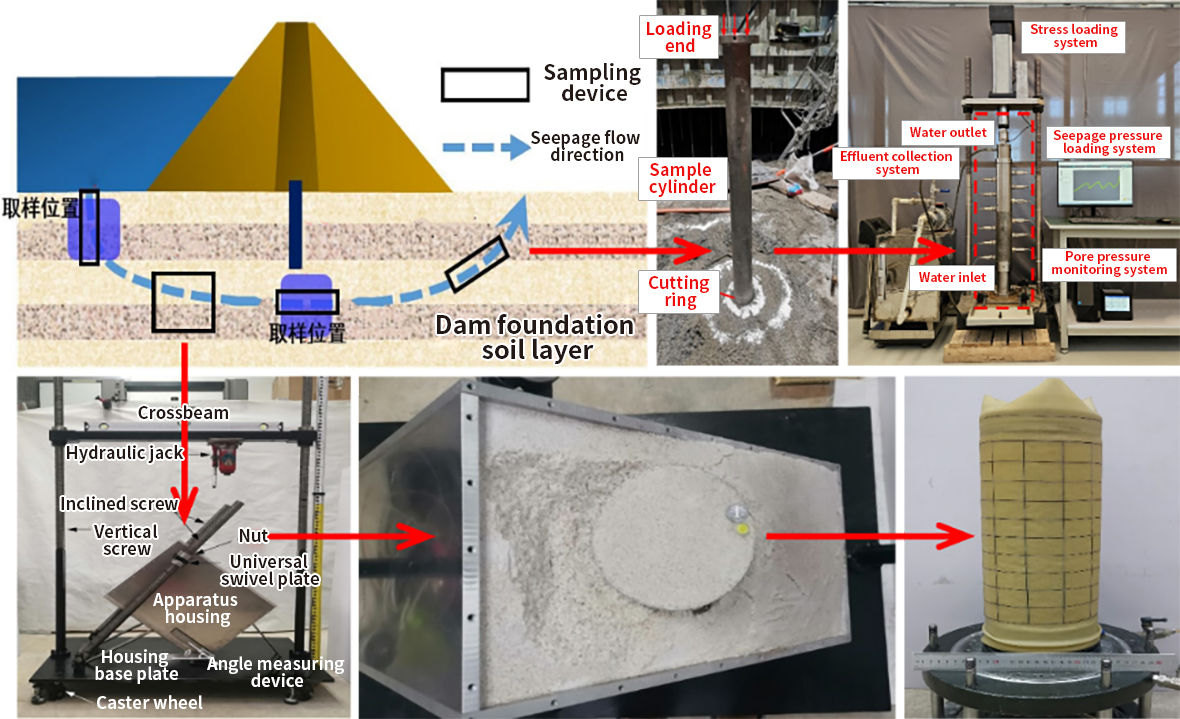 Sampling device

Seepage flow direction

取样位置

取样位置

Dam foundation soil layer

Loading end

Sample cylinder

Cutting ring

Stress loading system

Water outlet

Seepage pressure loading system

Effluent collection system

Water inlet

Pore pressure monitoring system

Crossbeam

Hydraulic jack

Inclined screw

Vertical screw

Nut

Universal swivel plate

Apparatus housing

Housing base plate

Angle measuring device

Caster wheel